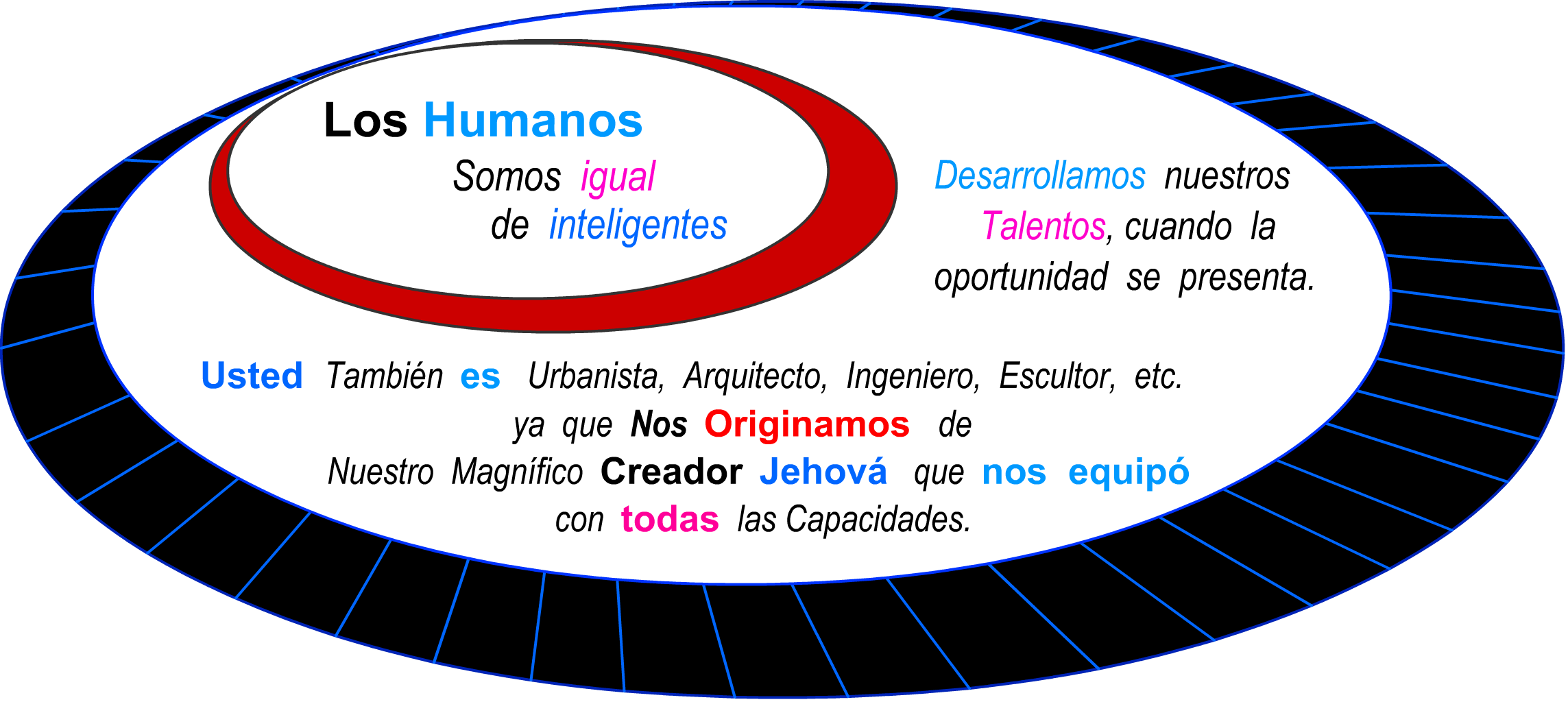 Los Humanos

Somos igual
de inteligentes

Desarrollamos nuestros
Talentos, cuando la
oportunidad se presenta.

Usted También es Urbanista, Arquitecto, Ingeniero, Escultor, etc.
ya que Nos Originamos de
Nuestro Magnífico Creador Jehová que nos equipó
con todas las Capacidades.